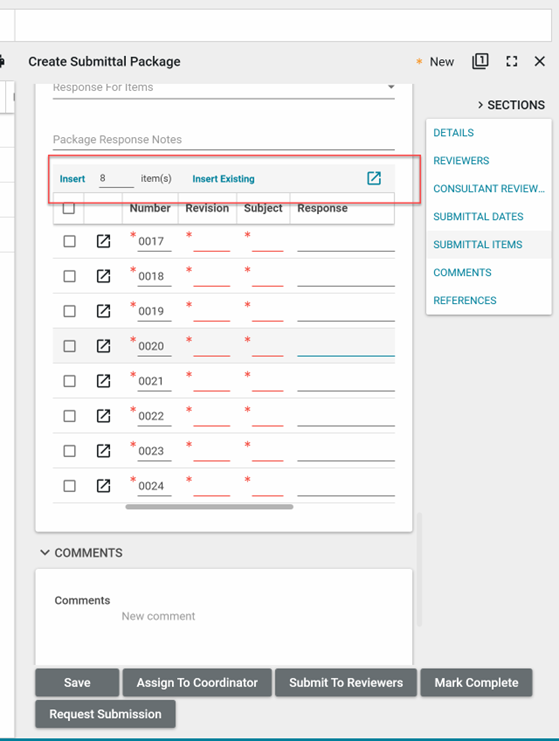 Create Submittal Package

* New

Response For Items

Package Response Notes

Insert 8 item(s) Insert Existing

| | | Number | Revision | Subject | Response |
|---|---|---|---|---|---|
| | | * 0017 | * | * | |
| | | * 0018 | * | * | |
| | | * 0019 | * | * | |
| | | * 0020 | * | * | |
| | | * 0021 | * | * | |
| | | * 0022 | * | * | |
| | | * 0023 | * | * | |
| | | * 0024 | * | * | |

> SECTIONS

DETAILS
REVIEWERS
CONSULTANT REVIEW...
SUBMITTAL DATES
SUBMITTAL ITEMS
COMMENTS
REFERENCES

COMMENTS

Comments
New comment

Save
Assign To Coordinator
Submit To Reviewers
Mark Complete
Request Submission